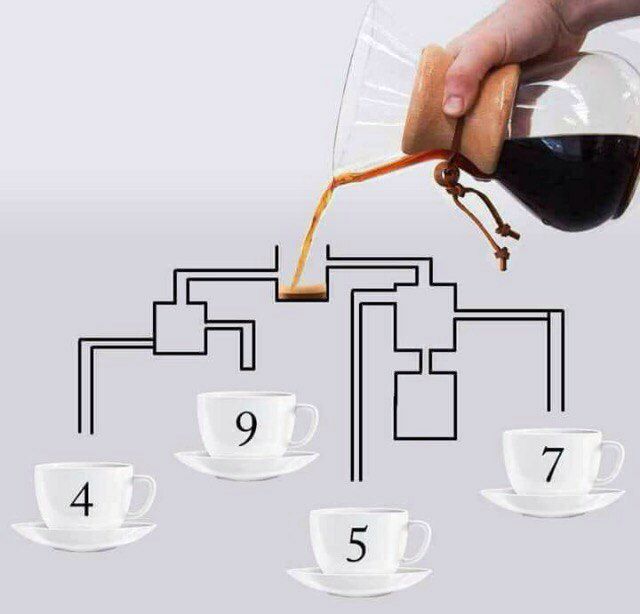 9
4
5
7